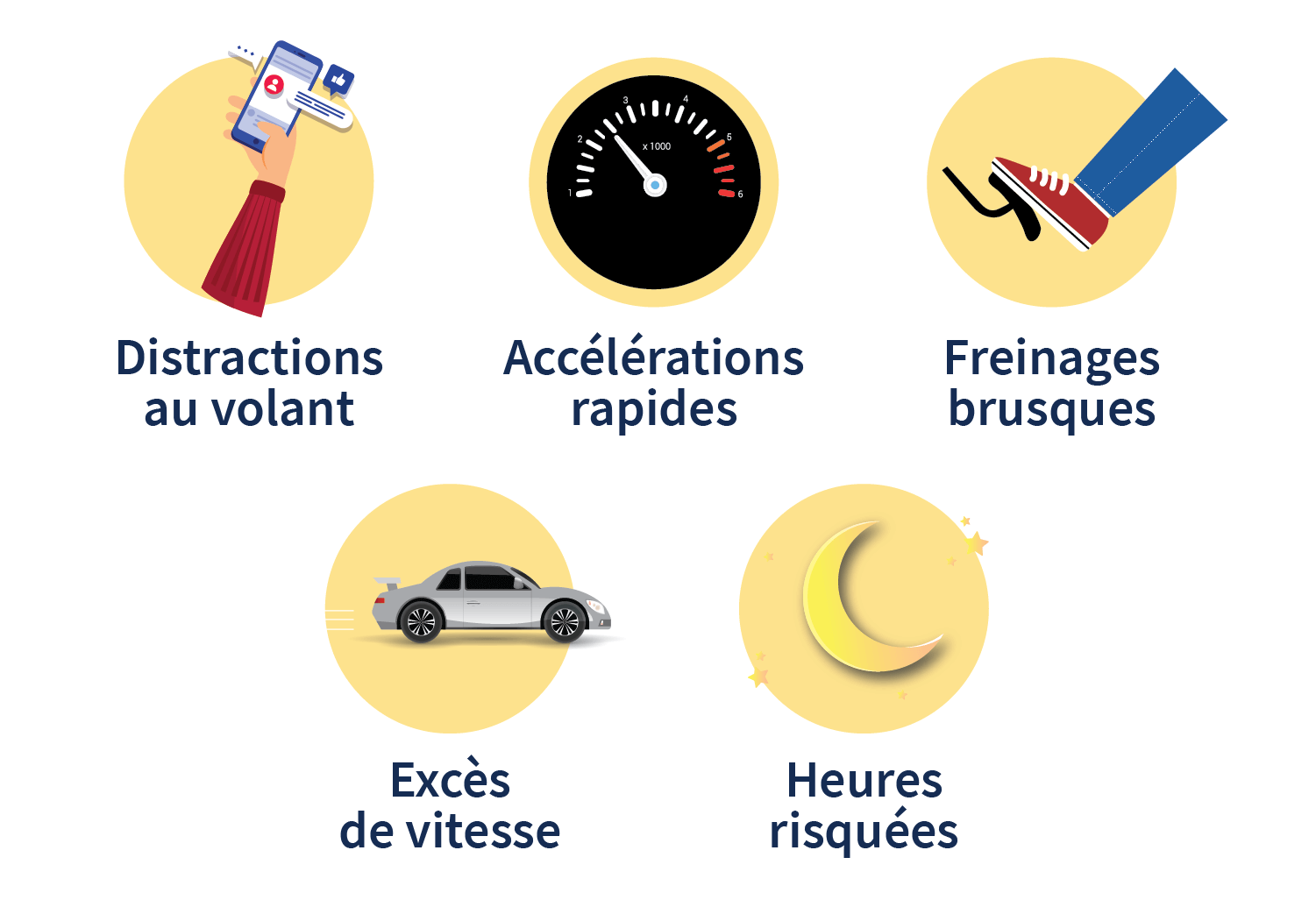 1 2 3 4 5 6
x 1000

Distractions au volant

Accélérations rapides

Freinages brusques

Excès de vitesse

Heures risquées